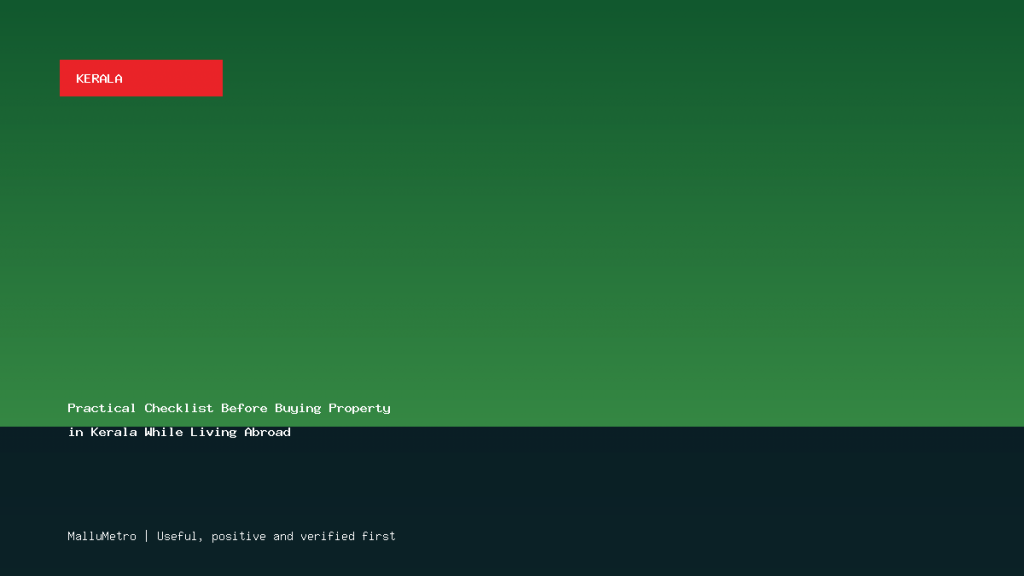 KERALA

Practical Checklist Before Buying Property in Kerala While Living Abroad

MalluMetro | Useful, positive and verified first