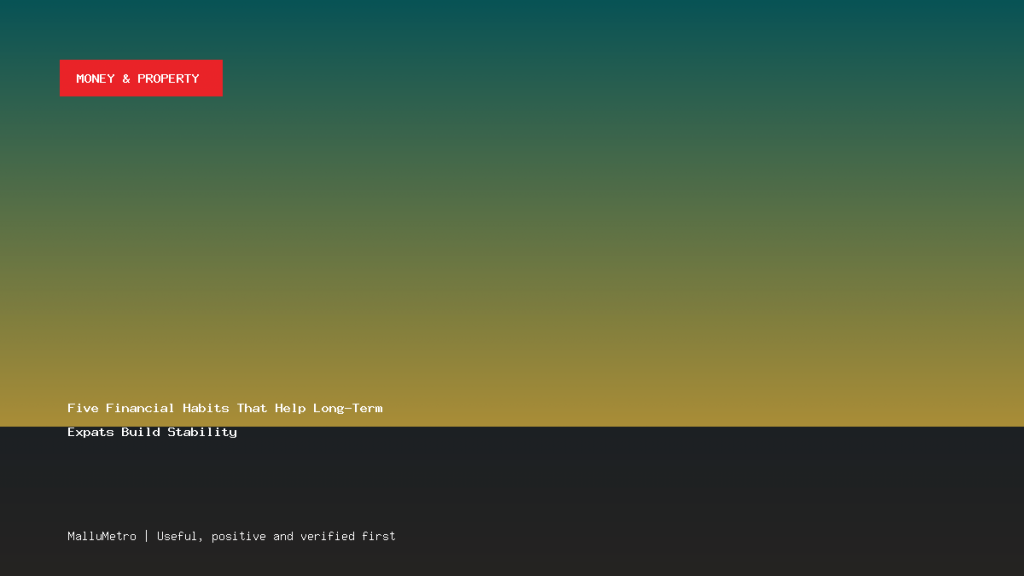 MONEY & PROPERTY

Five Financial Habits That Help Long-Term Expats Build Stability

MalluMetro | Useful, positive and verified first