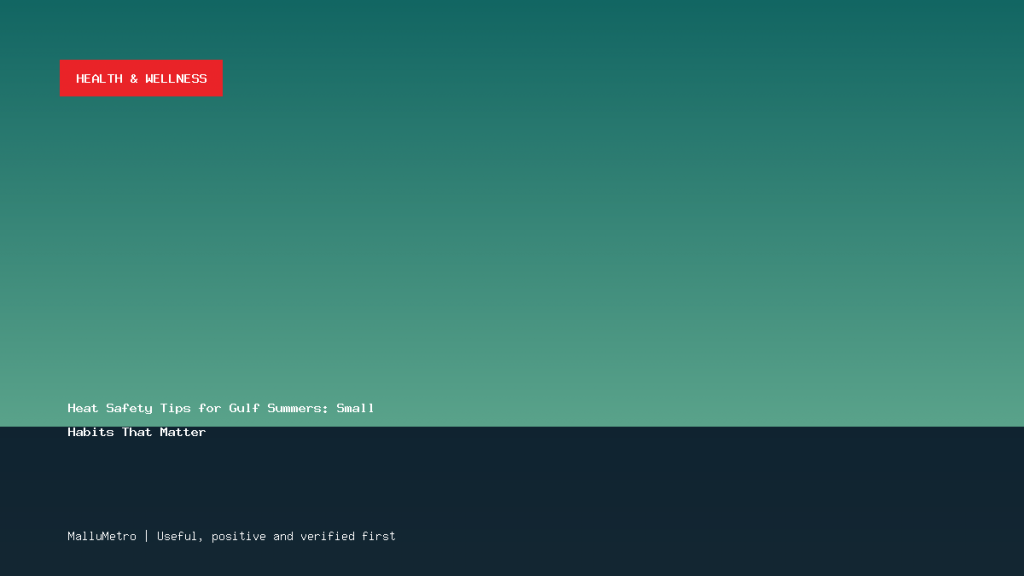 HEALTH & WELLNESS

Heat Safety Tips for Gulf Summers: Small Habits That Matter

MalluMetro | Useful, positive and verified first